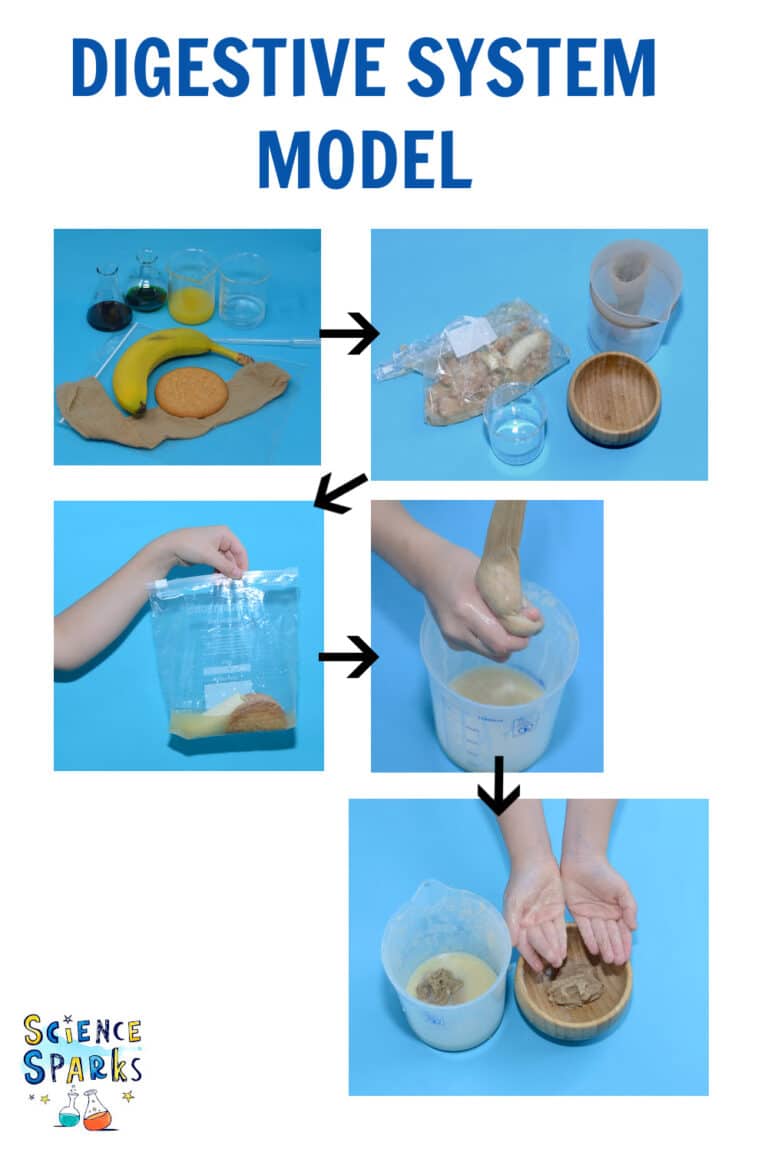 DIGESTIVE SYSTEM MODEL

SCIENCE SPARKS