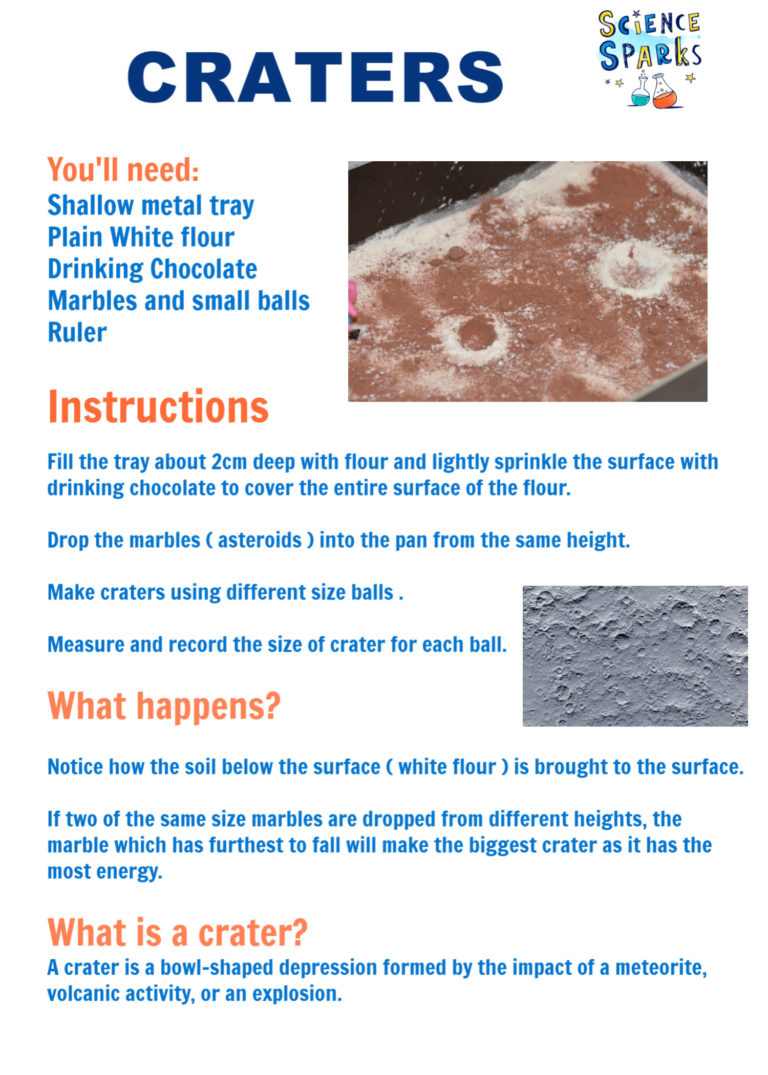 CRATERS

SCIENCE SPARKS

You'll need:
Shallow metal tray
Plain White flour
Drinking Chocolate
Marbles and small balls
Ruler

Instructions

Fill the tray about 2cm deep with flour and lightly sprinkle the surface with drinking chocolate to cover the entire surface of the flour.

Drop the marbles ( asteroids ) into the pan from the same height.

Make craters using different size balls .

Measure and record the size of crater for each ball.

What happens?

Notice how the soil below the surface ( white flour ) is brought to the surface.

If two of the same size marbles are dropped from different heights, the marble which has furthest to fall will make the biggest crater as it has the most energy.

What is a crater?

A crater is a bowl-shaped depression formed by the impact of a meteorite, volcanic activity, or an explosion.