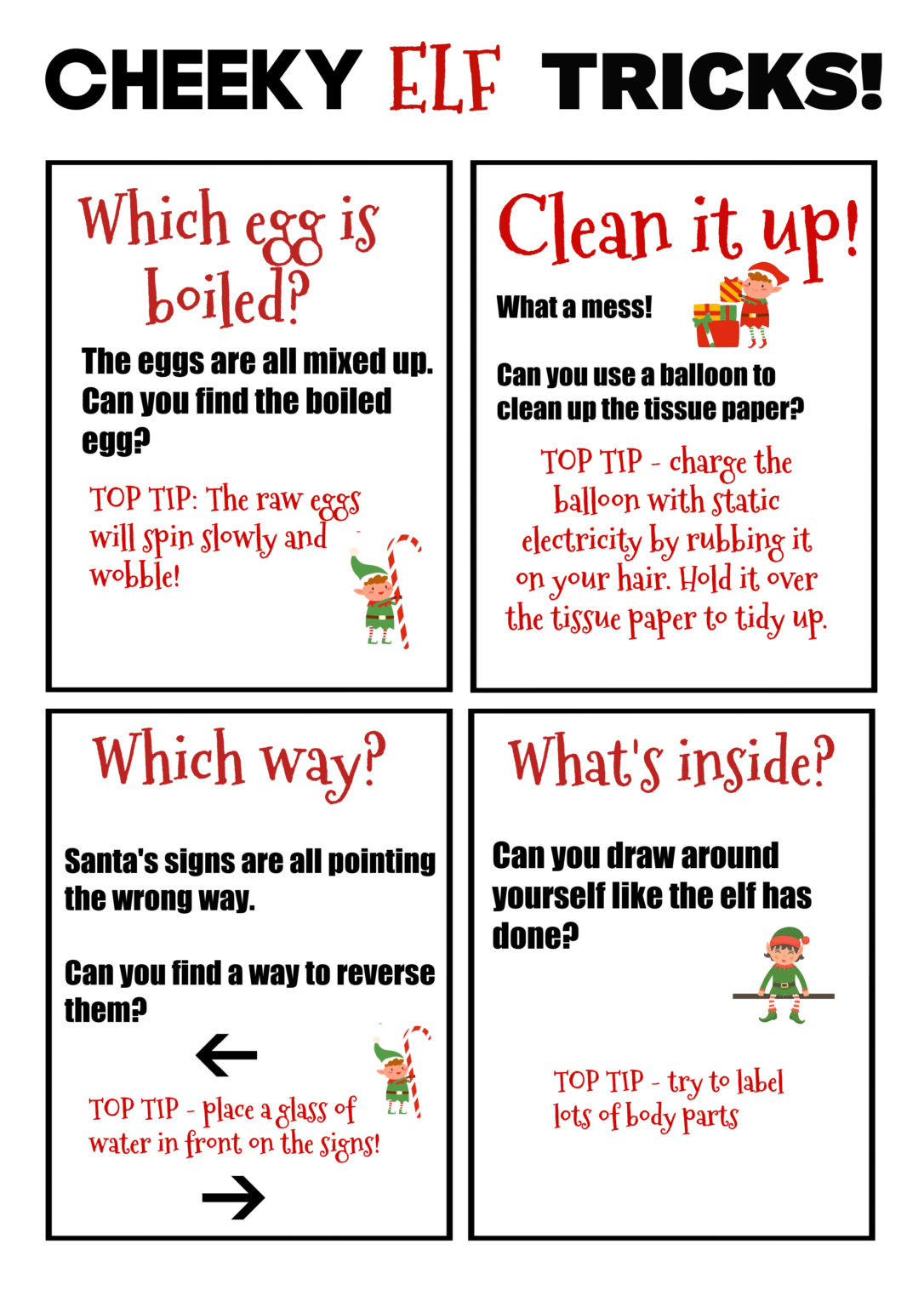 CHEEKY ELF TRICKS!

Which egg is boiled?

The eggs are all mixed up. Can you find the boiled egg?

TOP TIP: The raw eggs will spin slowly and wobble!

Clean it up!

What a mess!

Can you use a balloon to clean up the tissue paper?

TOP TIP - charge the balloon with static electricity by rubbing it on your hair. Hold it over the tissue paper to tidy up.

Which way?

Santa's signs are all pointing the wrong way.

Can you find a way to reverse them?

←

TOP TIP - place a glass of water in front on the signs!

→

What's inside?

Can you draw around yourself like the elf has done?

TOP TIP - try to label lots of body parts