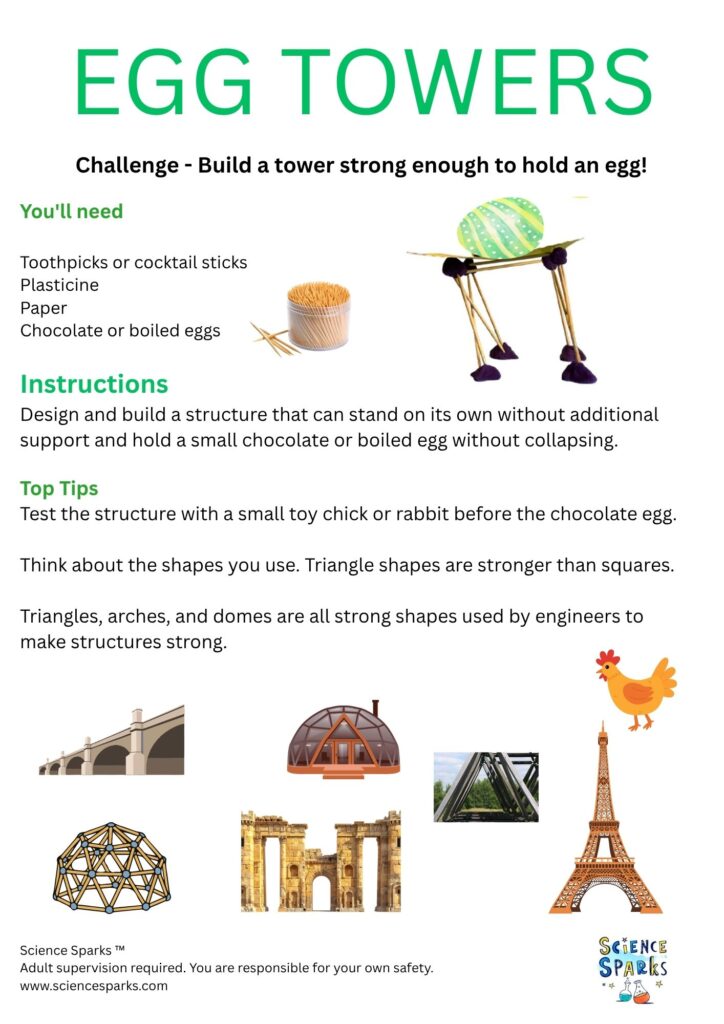 EGG TOWERS

Challenge - Build a tower strong enough to hold an egg!

You'll need

Toothpicks or cocktail sticks
Plasticine
Paper
Chocolate or boiled eggs

Instructions
Design and build a structure that can stand on its own without additional support and hold a small chocolate or boiled egg without collapsing.

Top Tips
Test the structure with a small toy chick or rabbit before the chocolate egg.

Think about the shapes you use. Triangle shapes are stronger than squares.

Triangles, arches, and domes are all strong shapes used by engineers to make structures strong.

Science Sparks ™
Adult supervision required. You are responsible for your own safety.
www.sciencesparks.com

SCIENCE SPARKS