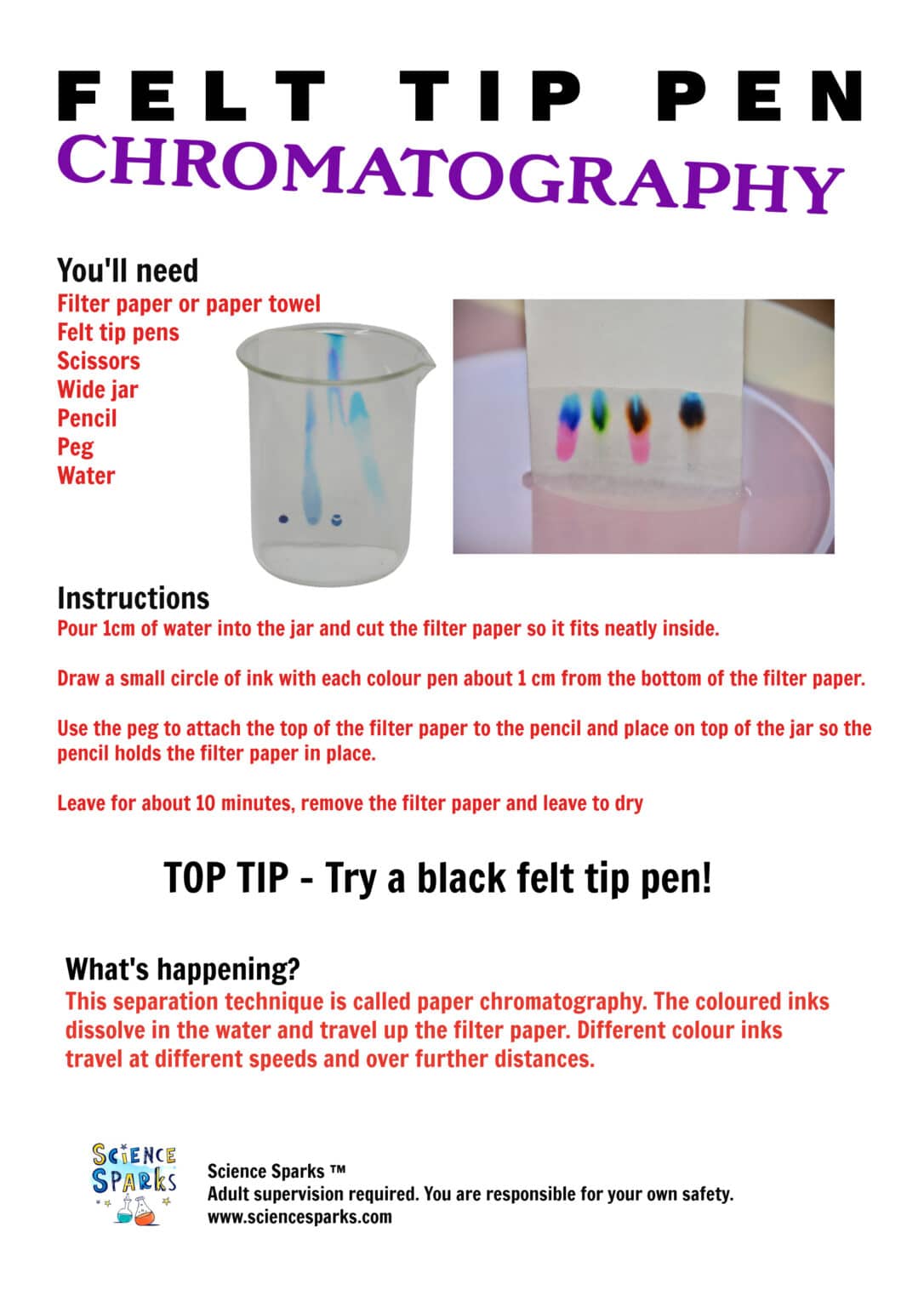 FELT TIP PEN
CHROMATOGRAPHY

You'll need
Filter paper or paper towel
Felt tip pens
Scissors
Wide jar
Pencil
Peg
Water

Instructions
Pour 1cm of water into the jar and cut the filter paper so it fits neatly inside.

Draw a small circle of ink with each colour pen about 1 cm from the bottom of the filter paper.

Use the peg to attach the top of the filter paper to the pencil and place on top of the jar so the pencil holds the filter paper in place.

Leave for about 10 minutes, remove the filter paper and leave to dry

TOP TIP - Try a black felt tip pen!

What's happening?
This separation technique is called paper chromatography. The coloured inks dissolve in the water and travel up the filter paper. Different colour inks travel at different speeds and over further distances.

SCIENCE SPARKS

Science Sparks ™
Adult supervision required. You are responsible for your own safety.
www.sciencesparks.com