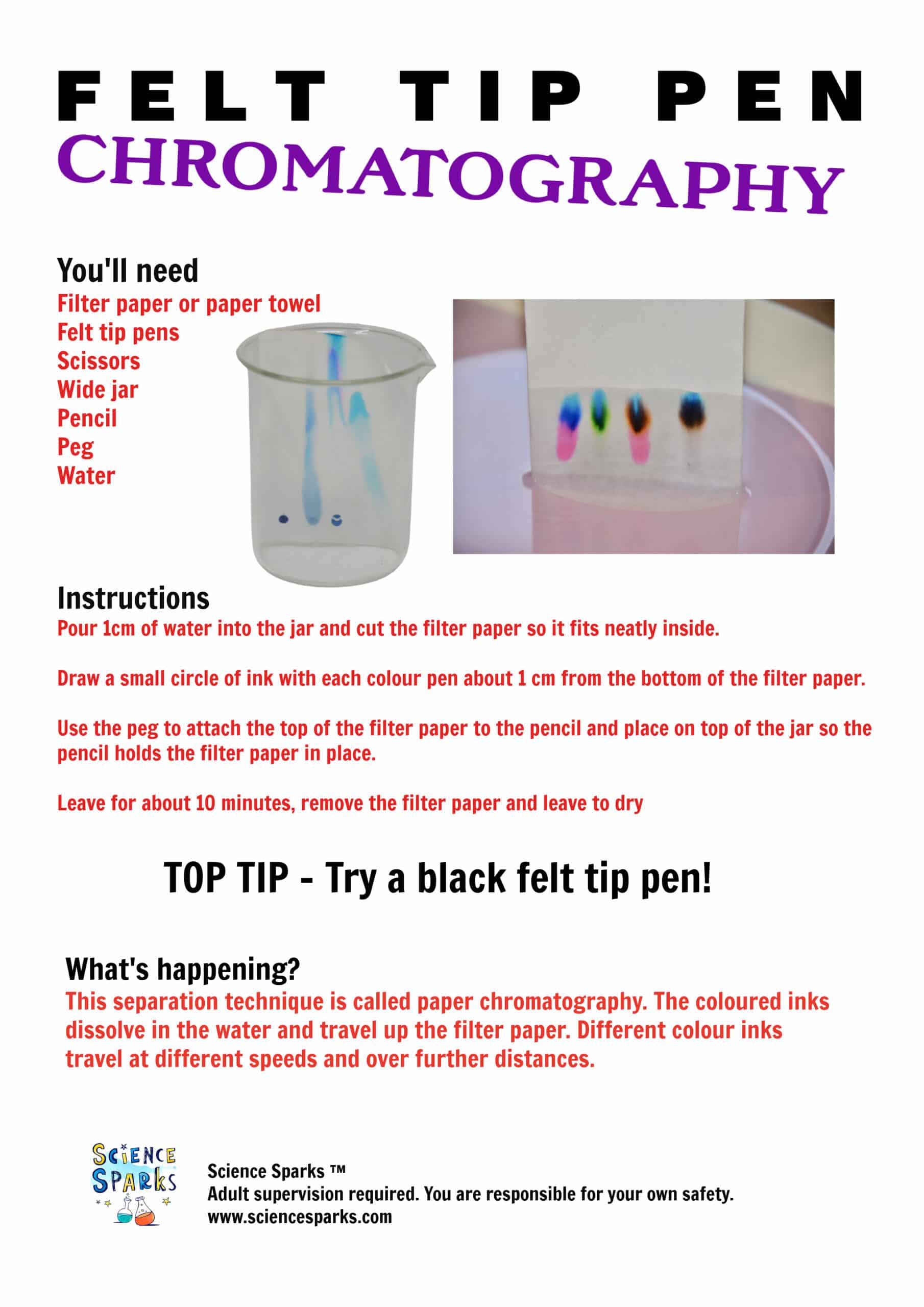 FELT TIP PEN
CHROMATOGRAPHY

You'll need
Filter paper or paper towel
Felt tip pens
Scissors
Wide jar
Pencil
Peg
Water

Instructions
Pour 1cm of water into the jar and cut the filter paper so it fits neatly inside.

Draw a small circle of ink with each colour pen about 1 cm from the bottom of the filter paper.

Use the peg to attach the top of the filter paper to the pencil and place on top of the jar so the pencil holds the filter paper in place.

Leave for about 10 minutes, remove the filter paper and leave to dry

TOP TIP - Try a black felt tip pen!

What's happening?
This separation technique is called paper chromatography. The coloured inks dissolve in the water and travel up the filter paper. Different colour inks travel at different speeds and over further distances.

SCIENCE SPARKS

Science Sparks ™
Adult supervision required. You are responsible for your own safety.
www.sciencesparks.com