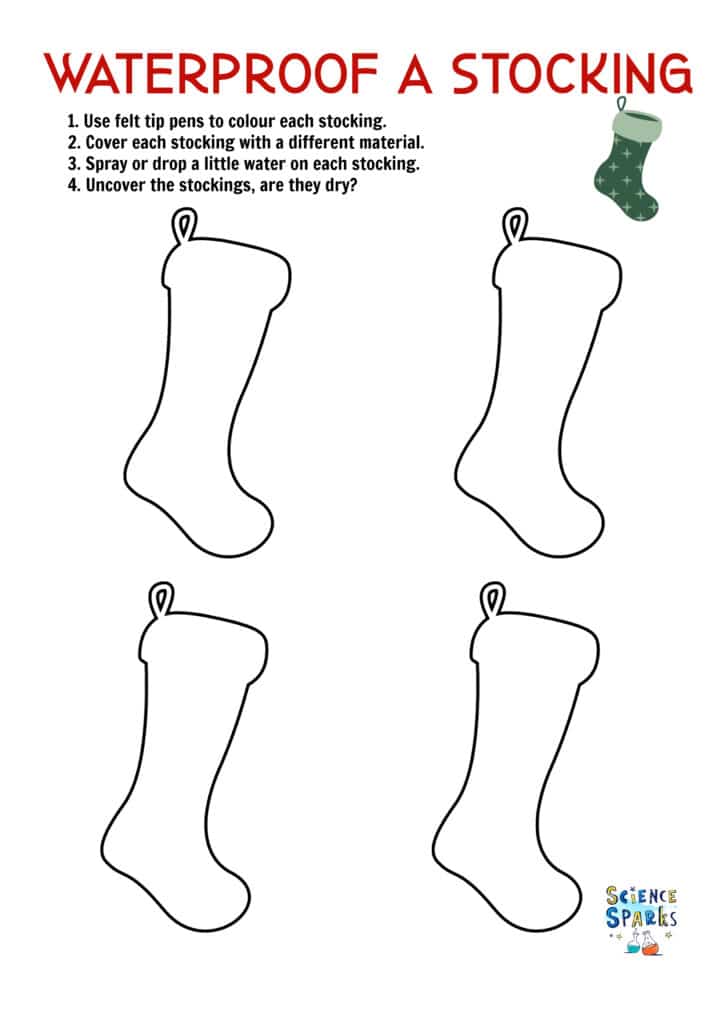 WATERPROOF A STOCKING

1. Use felt tip pens to colour each stocking.
2. Cover each stocking with a different material.
3. Spray or drop a little water on each stocking.
4. Uncover the stockings, are they dry?

SCIENCE SPARKS