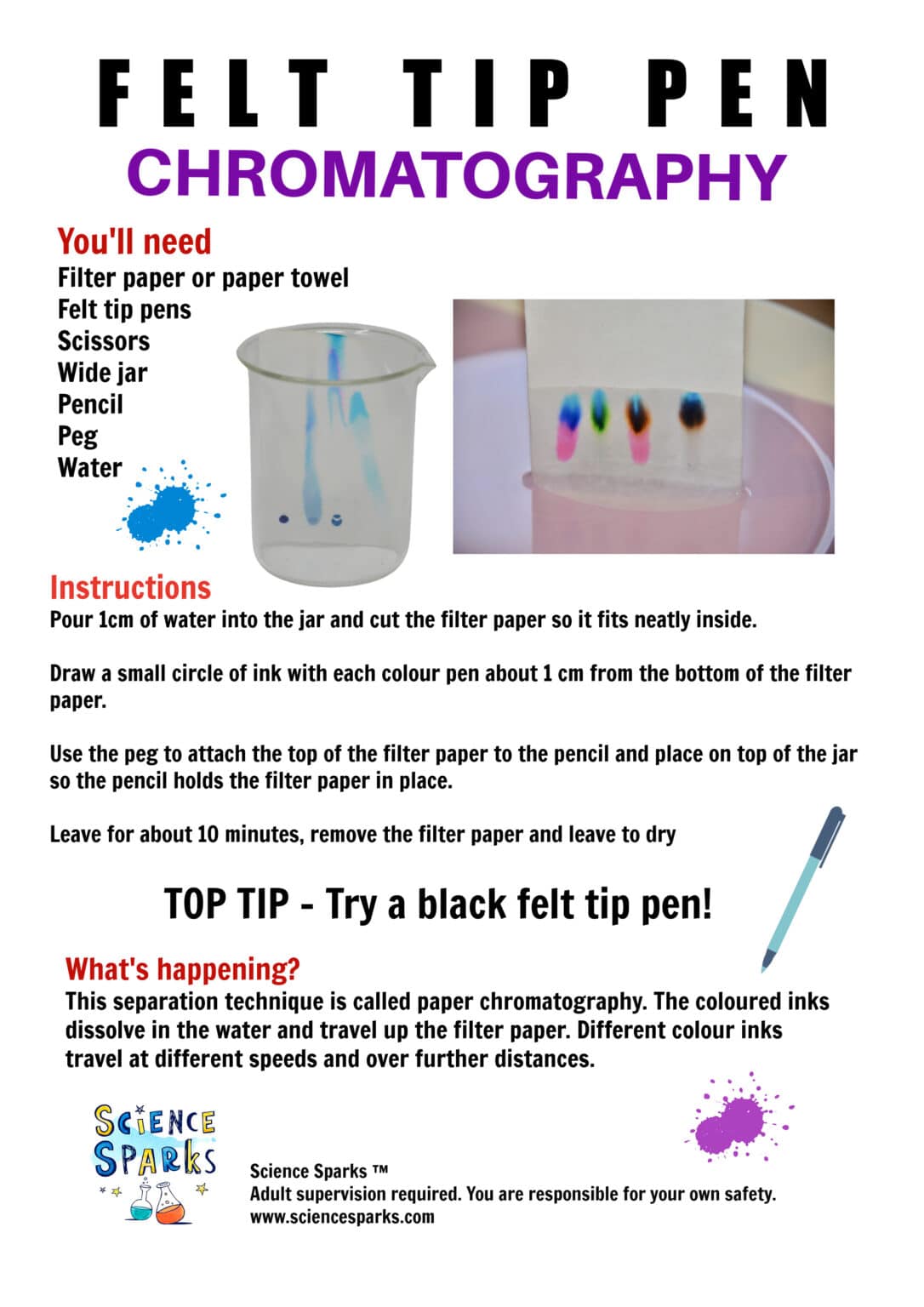 FELT TIP PEN
CHROMATOGRAPHY

You'll need
Filter paper or paper towel
Felt tip pens
Scissors
Wide jar
Pencil
Peg
Water

Instructions
Pour 1cm of water into the jar and cut the filter paper so it fits neatly inside.

Draw a small circle of ink with each colour pen about 1 cm from the bottom of the filter paper.

Use the peg to attach the top of the filter paper to the pencil and place on top of the jar so the pencil holds the filter paper in place.

Leave for about 10 minutes, remove the filter paper and leave to dry

TOP TIP - Try a black felt tip pen!

What's happening?
This separation technique is called paper chromatography. The coloured inks dissolve in the water and travel up the filter paper. Different colour inks travel at different speeds and over further distances.

SCIENCE SPARKS

Science Sparks ™
Adult supervision required. You are responsible for your own safety.
www.sciencesparks.com