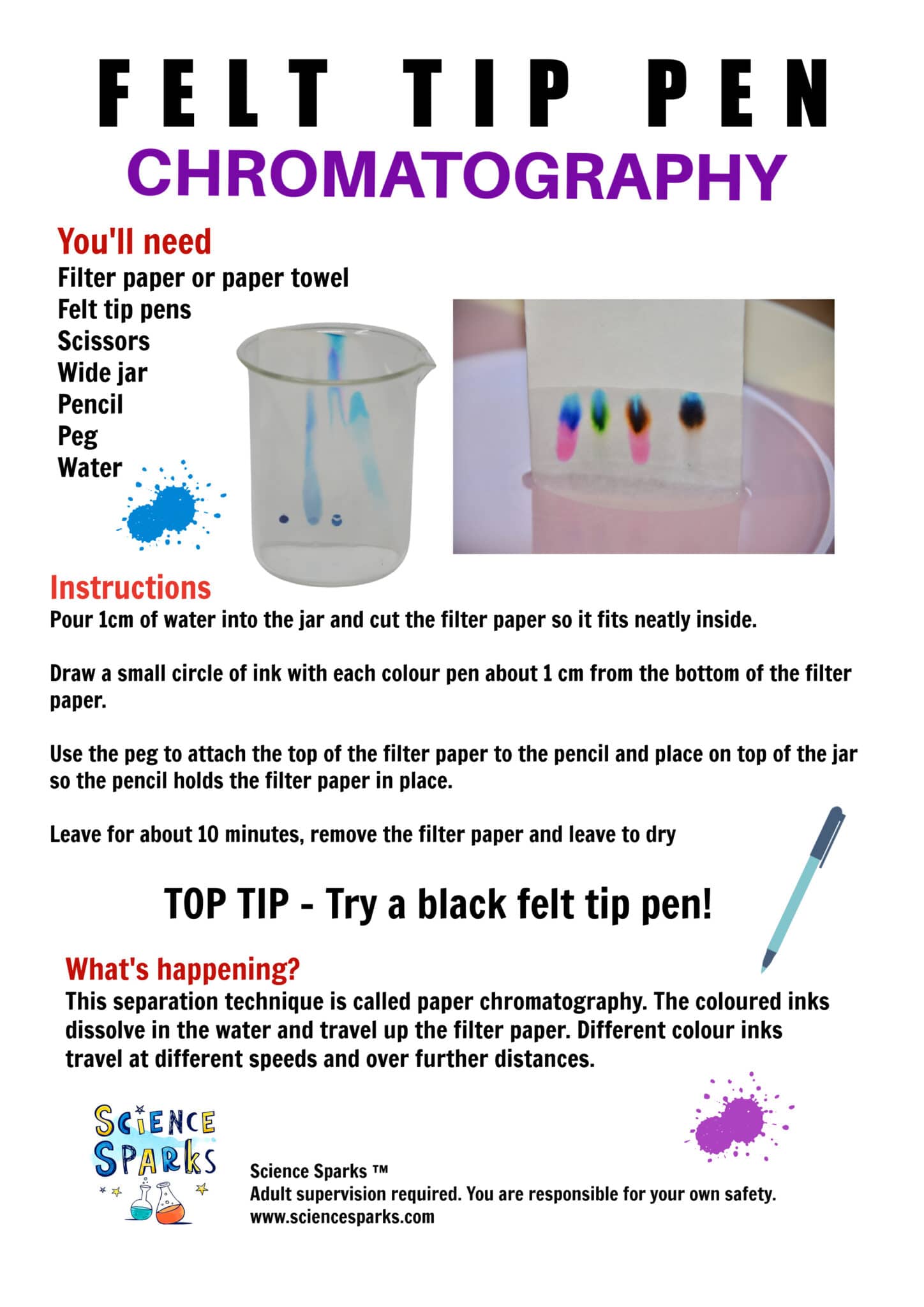 FELT TIP PEN
CHROMATOGRAPHY

You'll need
Filter paper or paper towel
Felt tip pens
Scissors
Wide jar
Pencil
Peg
Water

Instructions
Pour 1cm of water into the jar and cut the filter paper so it fits neatly inside.

Draw a small circle of ink with each colour pen about 1 cm from the bottom of the filter paper.

Use the peg to attach the top of the filter paper to the pencil and place on top of the jar so the pencil holds the filter paper in place.

Leave for about 10 minutes, remove the filter paper and leave to dry

TOP TIP - Try a black felt tip pen!

What's happening?
This separation technique is called paper chromatography. The coloured inks dissolve in the water and travel up the filter paper. Different colour inks travel at different speeds and over further distances.

SCIENCE SPARKS

Science Sparks ™
Adult supervision required. You are responsible for your own safety.
www.sciencesparks.com