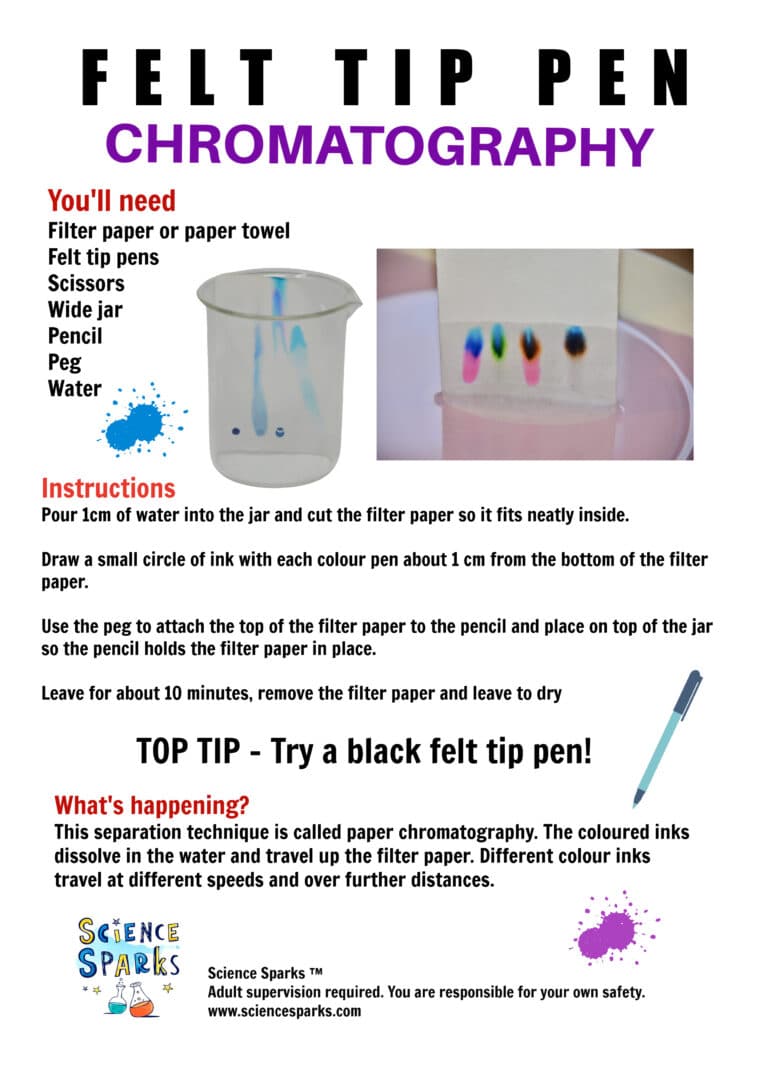 FELT TIP PEN
CHROMATOGRAPHY

You'll need
Filter paper or paper towel
Felt tip pens
Scissors
Wide jar
Pencil
Peg
Water

Instructions
Pour 1cm of water into the jar and cut the filter paper so it fits neatly inside.

Draw a small circle of ink with each colour pen about 1 cm from the bottom of the filter paper.

Use the peg to attach the top of the filter paper to the pencil and place on top of the jar so the pencil holds the filter paper in place.

Leave for about 10 minutes, remove the filter paper and leave to dry

TOP TIP - Try a black felt tip pen!

What's happening?
This separation technique is called paper chromatography. The coloured inks dissolve in the water and travel up the filter paper. Different colour inks travel at different speeds and over further distances.

SCIENCE SPARKS

Science Sparks ™
Adult supervision required. You are responsible for your own safety.
www.sciencesparks.com