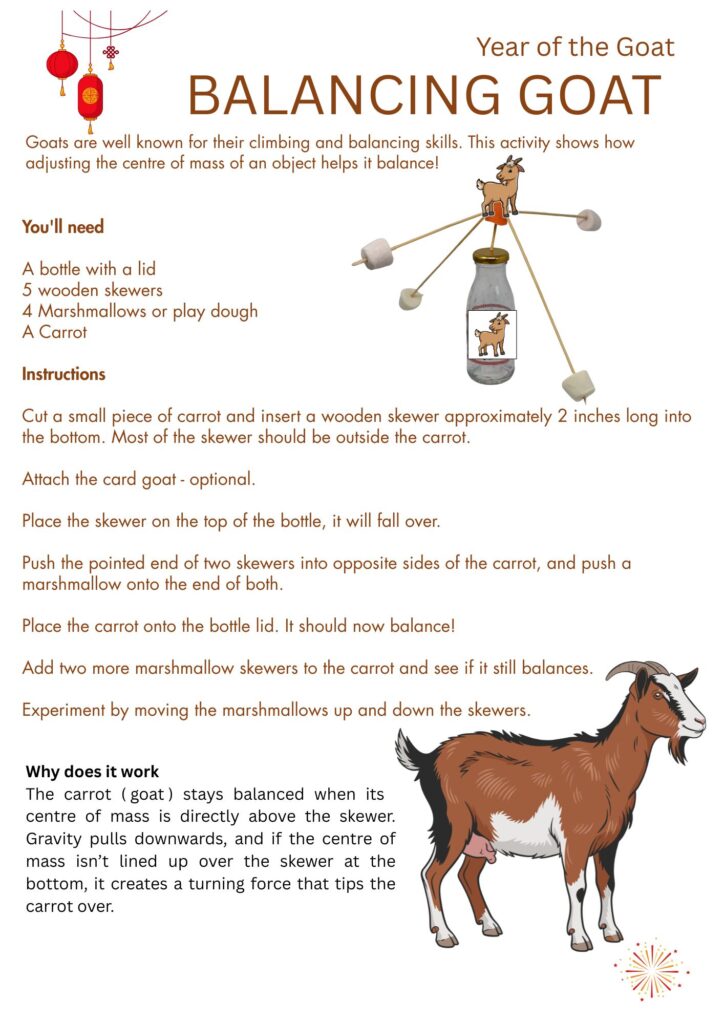 Year of the Goat
BALANCING GOAT

Goats are well known for their climbing and balancing skills. This activity shows how adjusting the centre of mass of an object helps it balance!

You'll need

A bottle with a lid
5 wooden skewers
4 Marshmallows or play dough
A Carrot

Instructions

Cut a small piece of carrot and insert a wooden skewer approximately 2 inches long into the bottom. Most of the skewer should be outside the carrot.

Attach the card goat - optional.

Place the skewer on the top of the bottle, it will fall over.

Push the pointed end of two skewers into opposite sides of the carrot, and push a marshmallow onto the end of both.

Place the carrot onto the bottle lid. It should now balance!

Add two more marshmallow skewers to the carrot and see if it still balances.

Experiment by moving the marshmallows up and down the skewers.

Why does it work
The carrot ( goat ) stays balanced when its centre of mass is directly above the skewer. Gravity pulls downwards, and if the centre of mass isn't lined up over the skewer at the bottom, it creates a turning force that tips the carrot over.